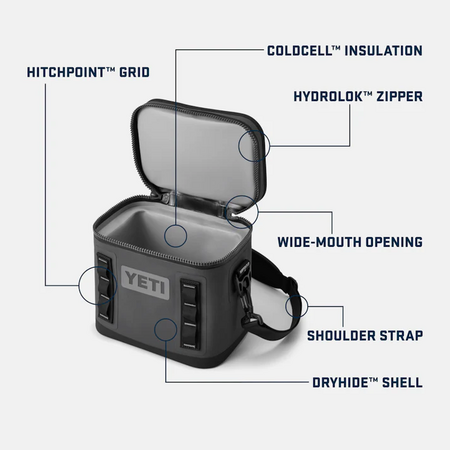 COLDCELL™ INSULATION

HITCHPOINT™ GRID

HYDROLOK™ ZIPPER

WIDE-MOUTH OPENING

YETI

SHOULDER STRAP

DRYHIDE™ SHELL